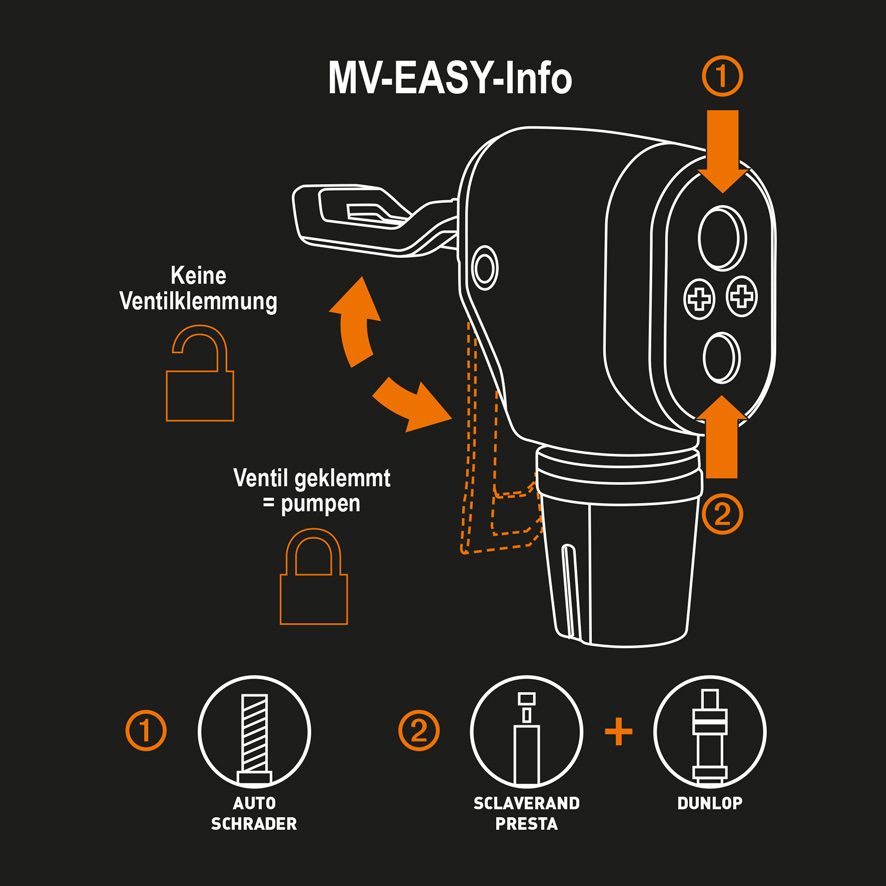 MV-EASY-Info

①

Keine Ventilklemmung

Ventil geklemmt = pumpen

②

① AUTO SCHRADER

② SCLAVERAND PRESTA + DUNLOP