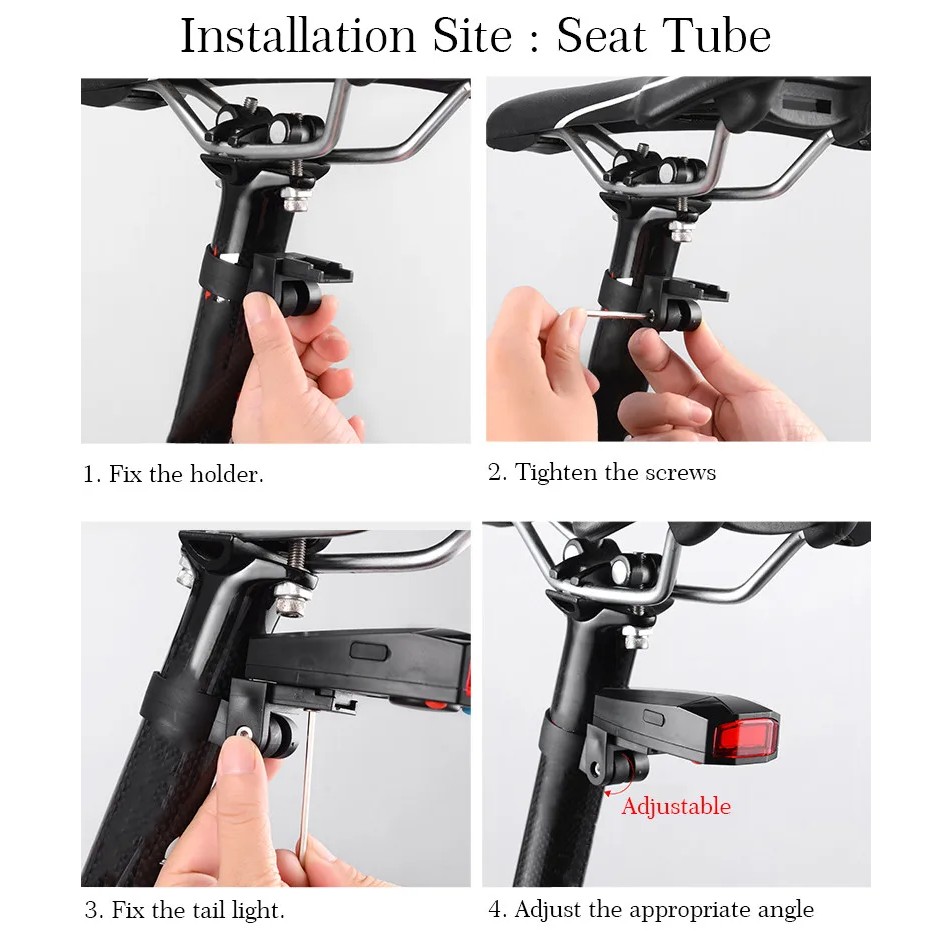 Installation Site : Seat Tube

1. Fix the holder.

2. Tighten the screws

3. Fix the tail light.

Adjustable

4. Adjust the appropriate angle