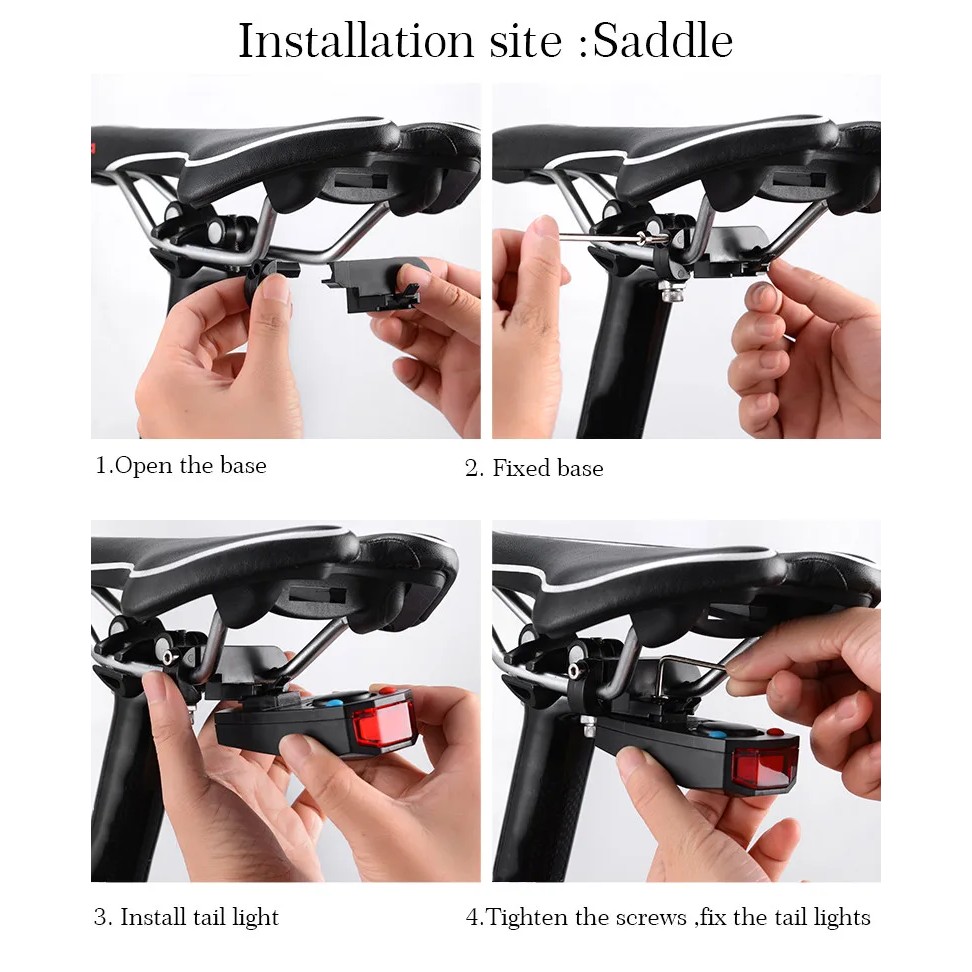 Installation site :Saddle

1.Open the base

2. Fixed base

3. Install tail light

4.Tighten the screws ,fix the tail lights