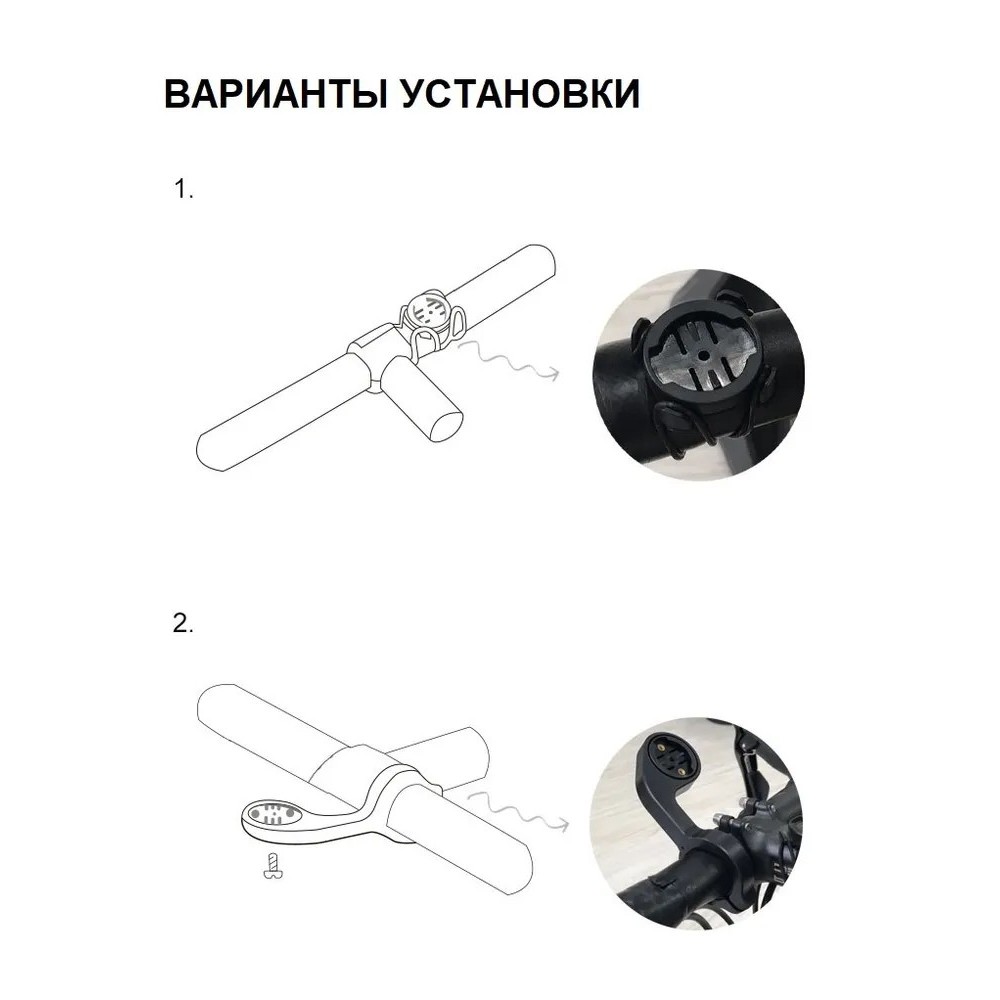 ВАРИАНТЫ УСТАНОВКИ

1.

2.