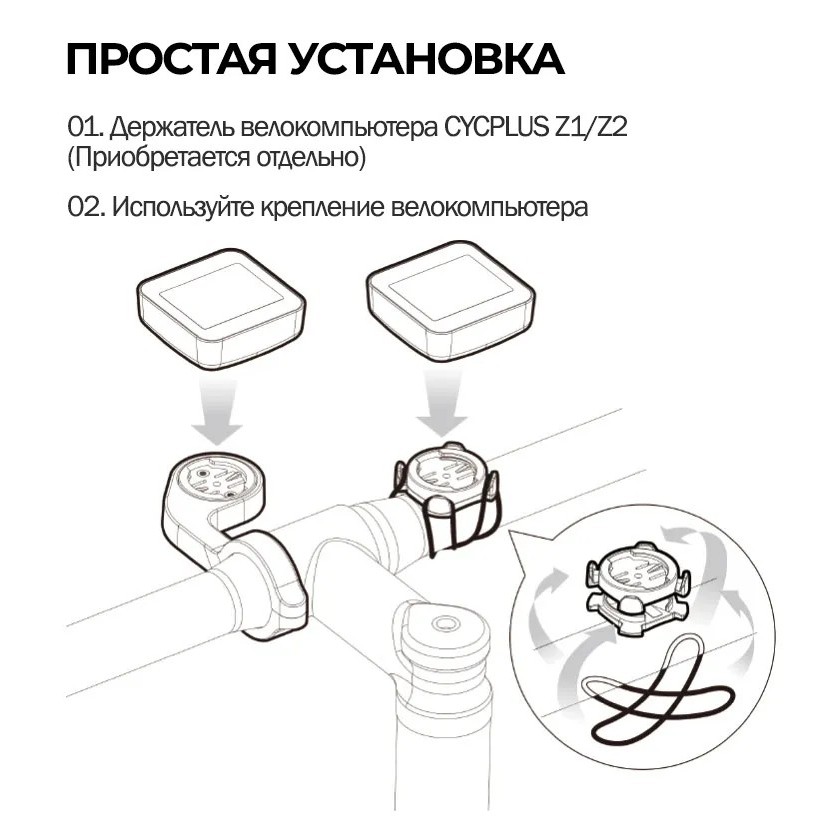 ПРОСТАЯ УСТАНОВКА

01. Держатель велокомпьютера CYCPLUS Z1/Z2 (Приобретается отдельно)

02. Используйте крепление велокомпьютера